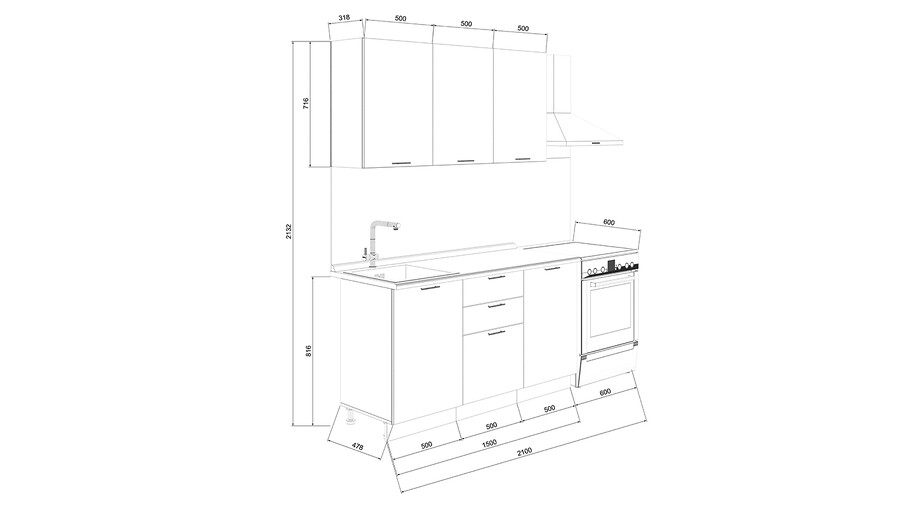 318
500
500
500
716
2132
600
816
478
500
500
500
600
1500
2100