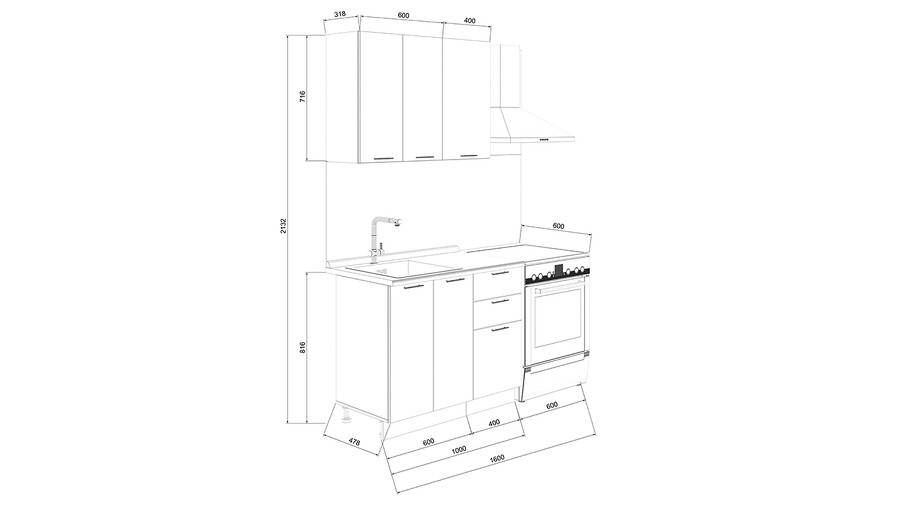 318
600
400
716
2132
600
816
478
600
400
600
1000
1600